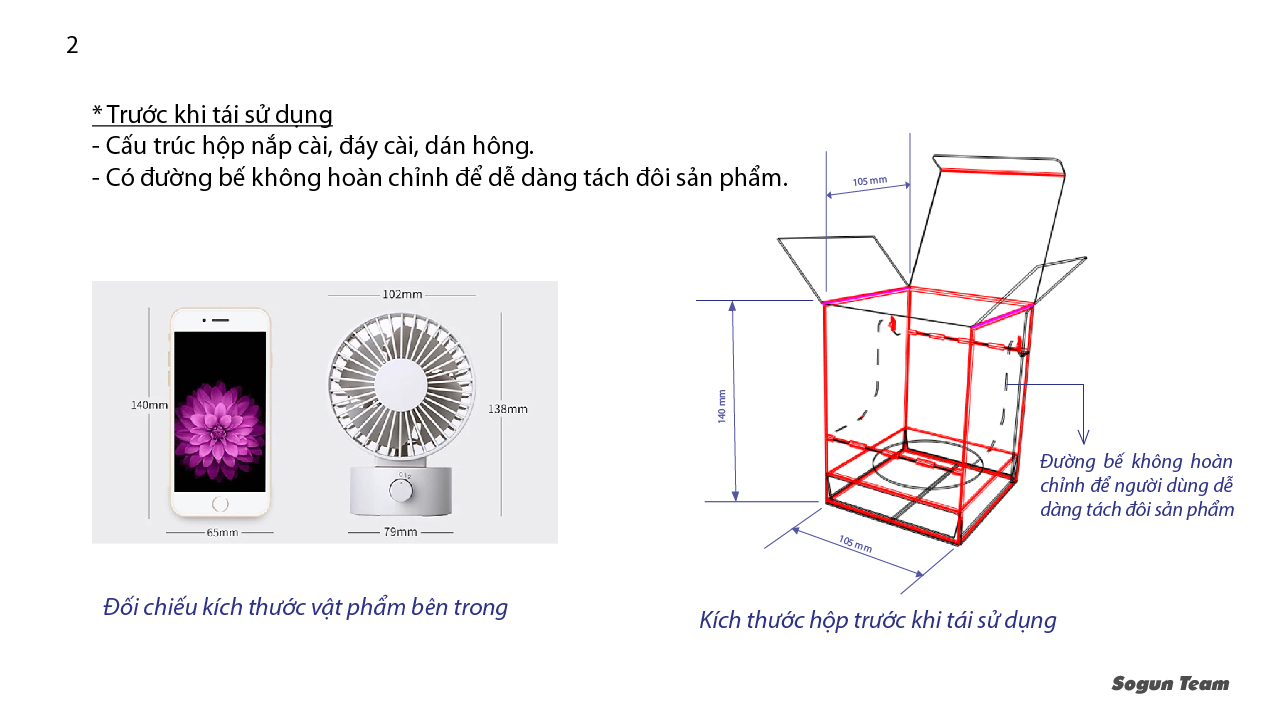 2

* Trước khi tái sử dụng
- Cấu trúc hộp nắp cài, đáy cài, dán hông.
- Có đường bế không hoàn chỉnh để dễ dàng tách đôi sản phẩm.

102mm

140mm

138mm

65mm

79mm

Đối chiếu kích thước vật phẩm bên trong

105 mm

140 mm

105 mm

Đường bế không hoàn chỉnh để người dùng dễ dàng tách đôi sản phẩm

Kích thước hộp trước khi tái sử dụng

Sogun Team